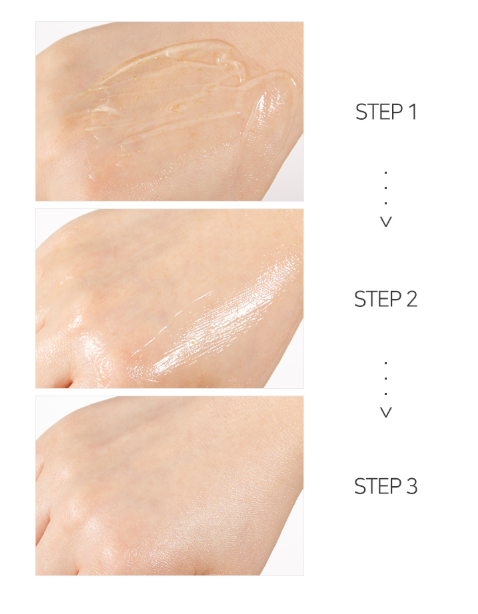 STEP 1

STEP 2

STEP 3